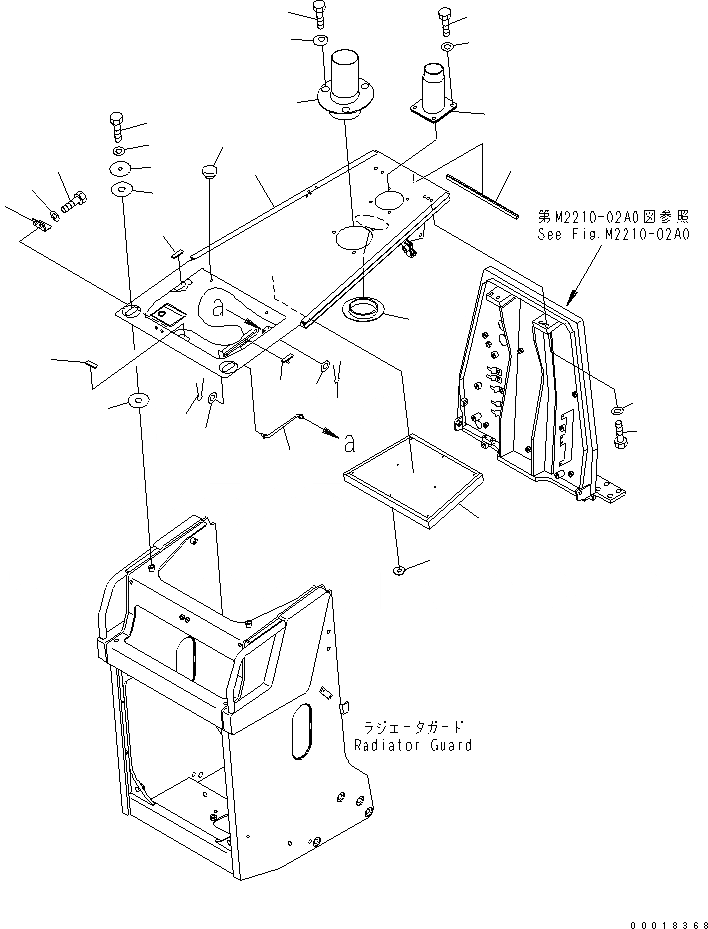 第M2210-02A0図参照
See Fig.M2210-02A0

a

a

ラジエータガード
Radiator Guard

00018368