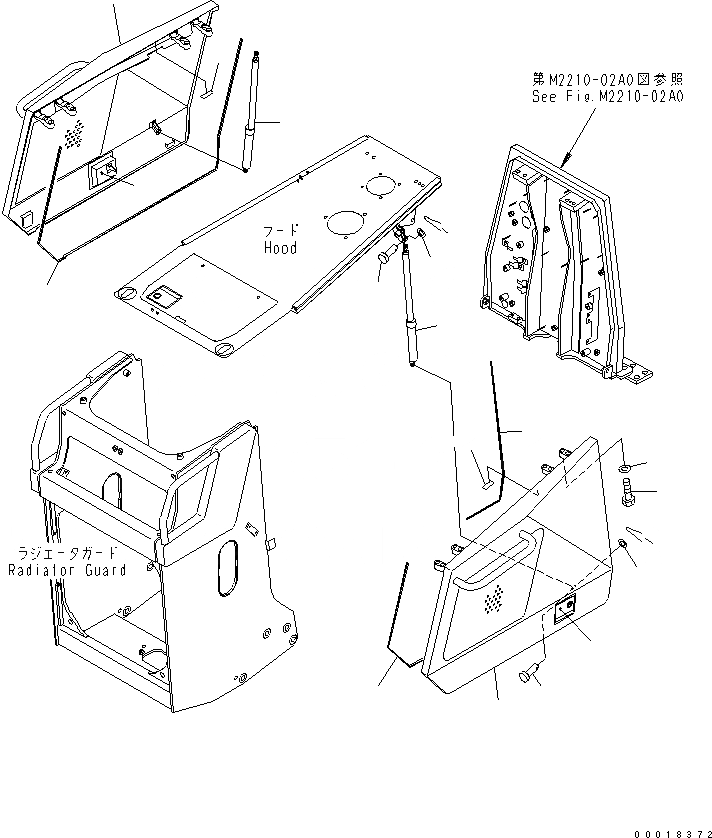 第M2210-02A0図参照
See Fig.M2210-02A0

フード
Hood

ラジエータガード
Radiator Guard

00018372