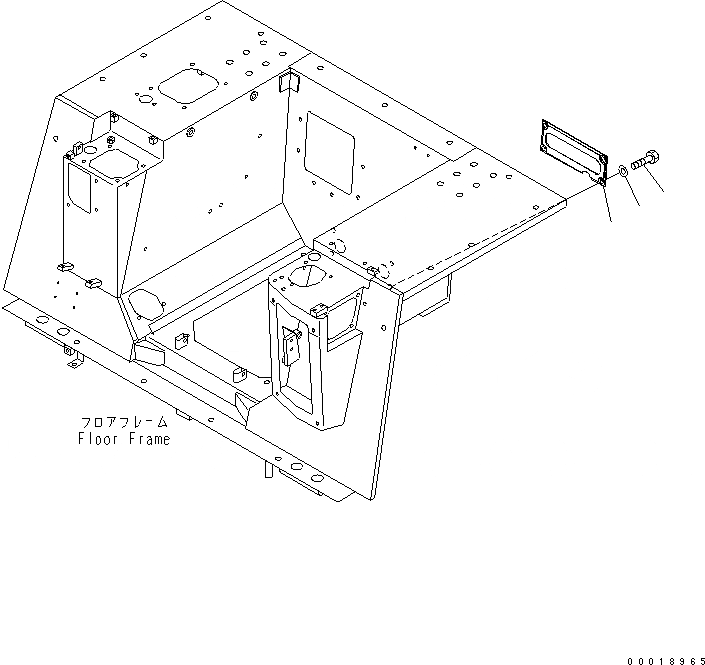 フロアフレーム
Floor Frame

00018965