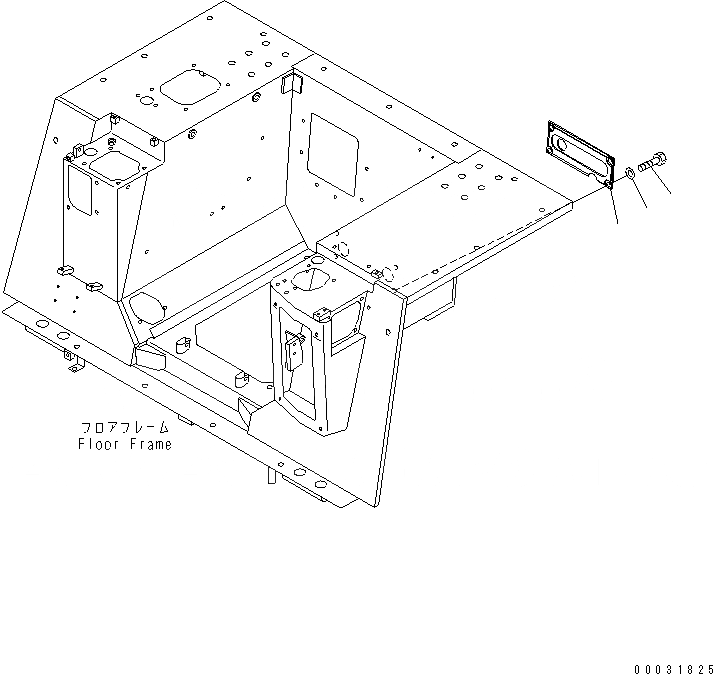 フロアフレーム
Floor Frame

00031825