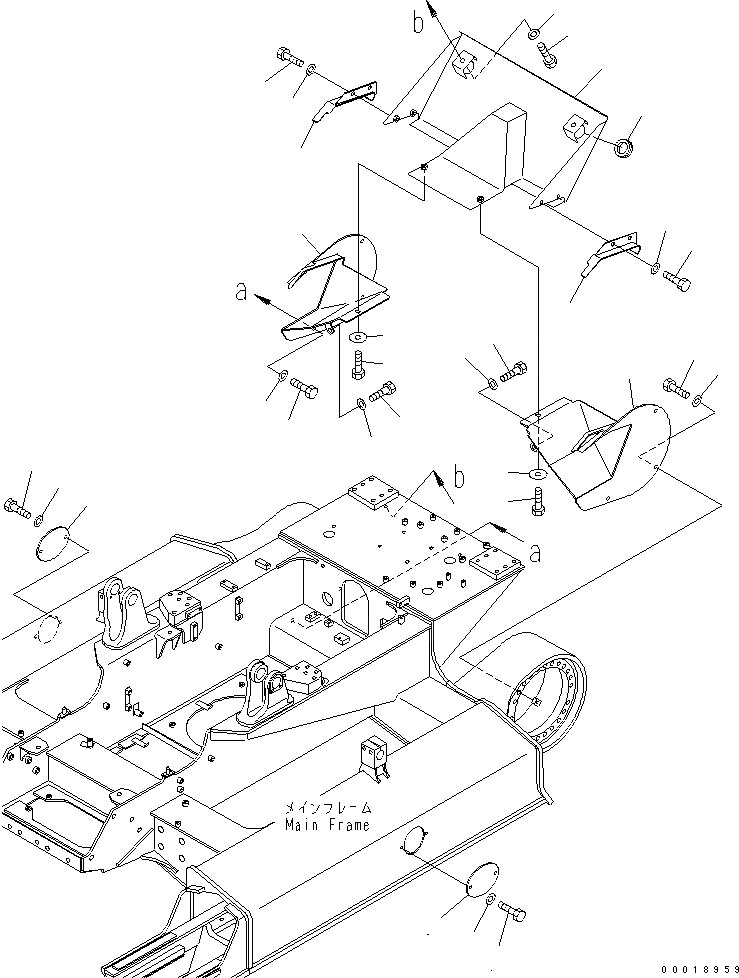 b

a

b

a

メインフレーム
Main Frame

00018959