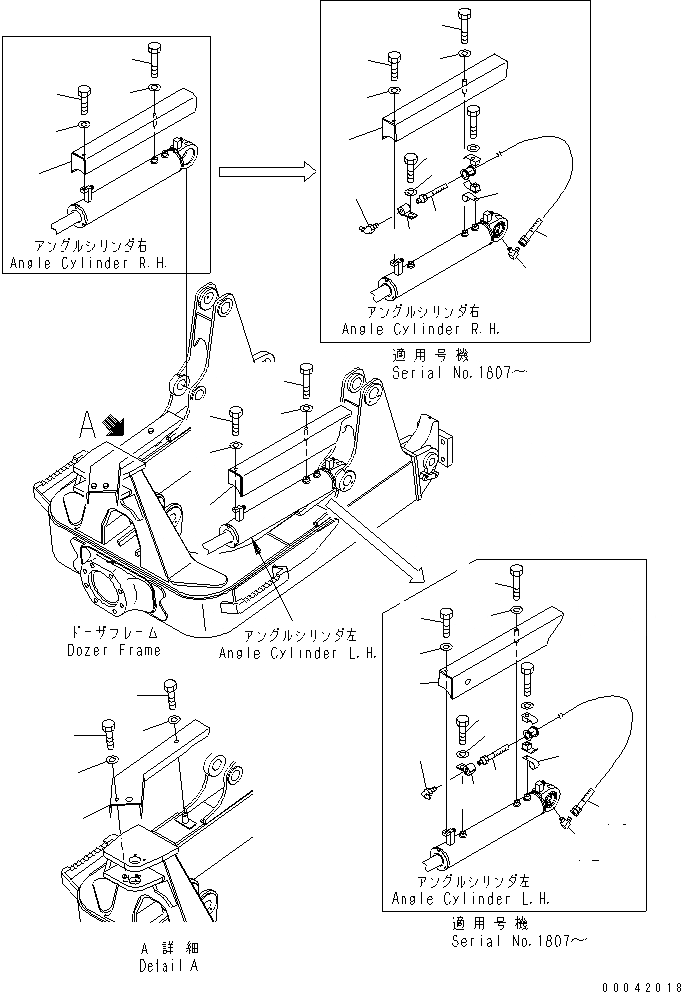 アングルシリンダ右
Angle Cylinder R.H.

アングルシリンダ右
Angle Cylinder R.H.

適用号機
Serial No.1807~

A

ドーザフレーム
Dozer Frame

アングルシリンダ左
Angle Cylinder L.H.

アングルシリンダ左
Angle Cylinder L.H.

適用号機
Serial No.1807~

A 詳細
Detail A

00042018