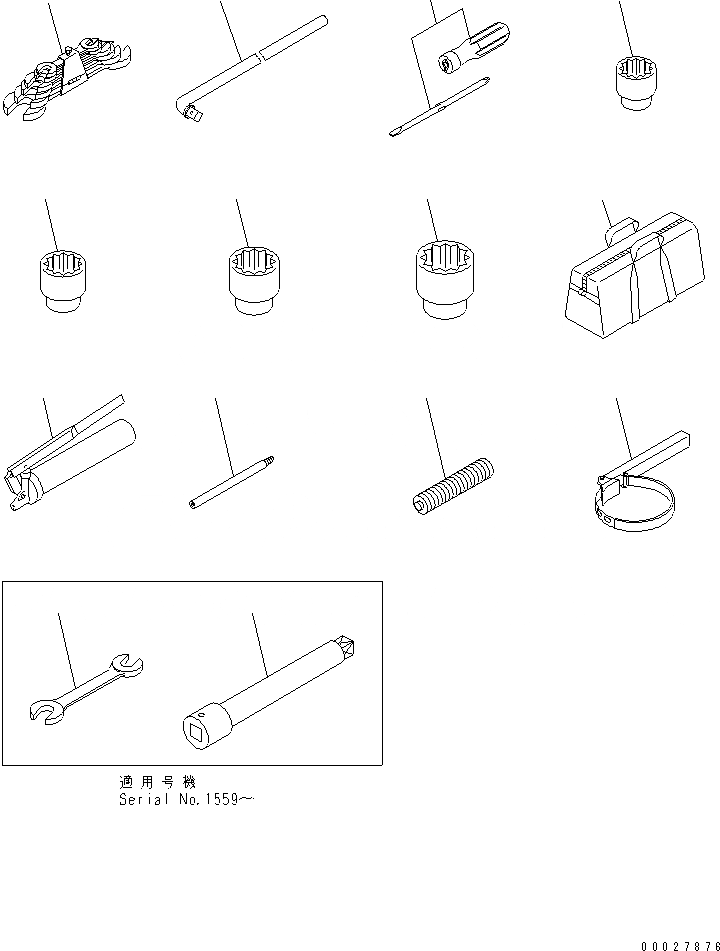 適用号機
Serial No.1559～

00027876