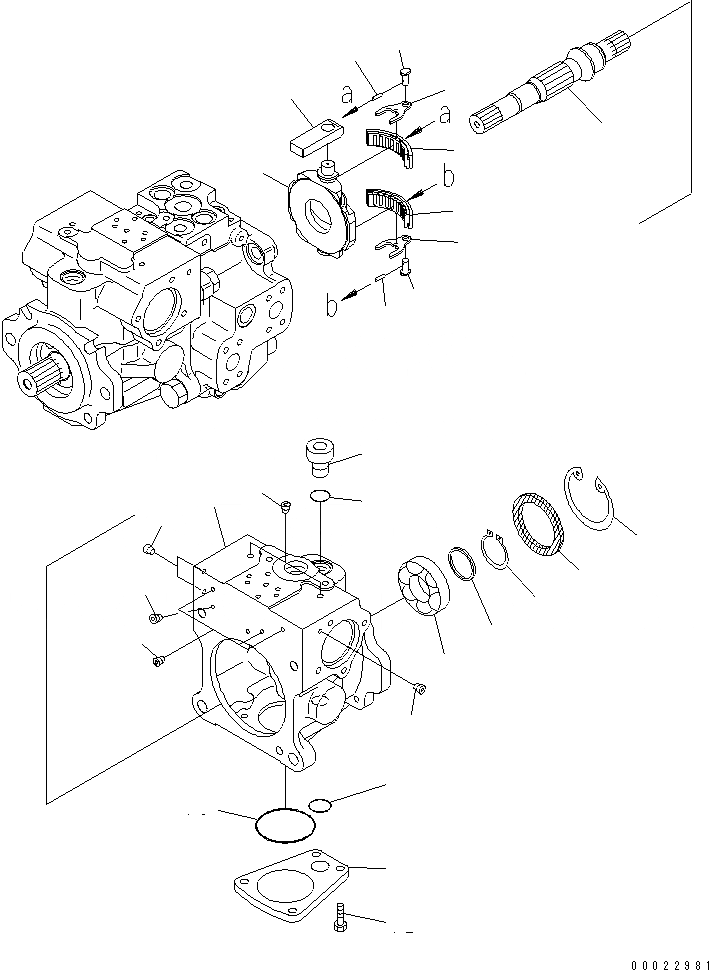 a
a
b
b
00022981