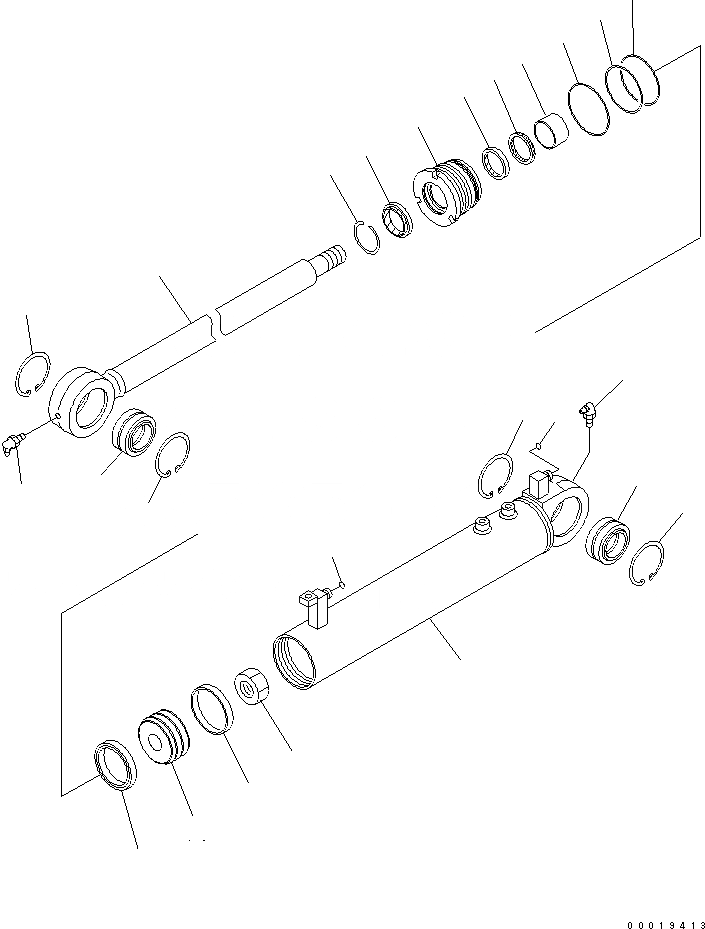 00019413