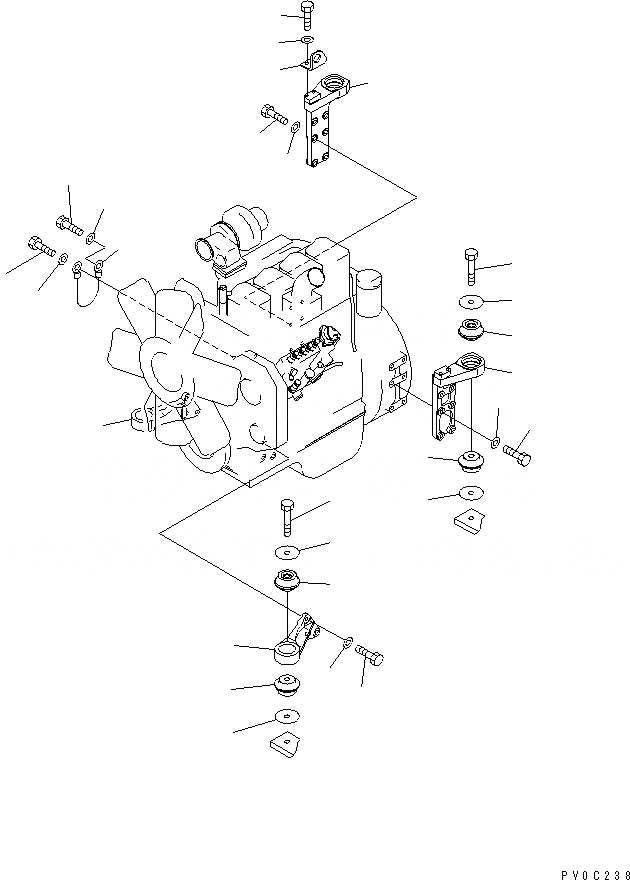 PV0C238