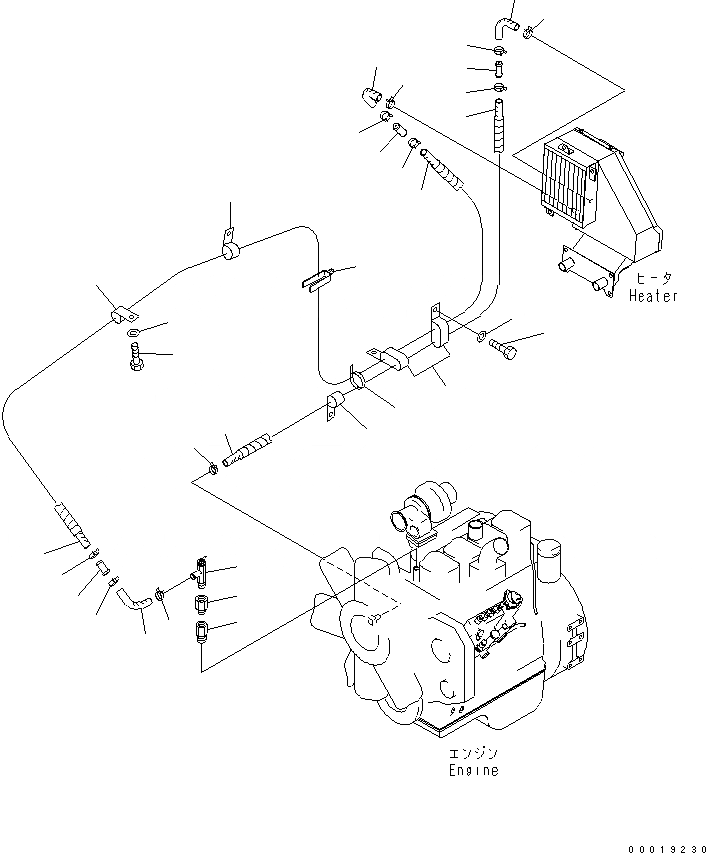 ヒータ
Heater

エンジン
Engine

00019230