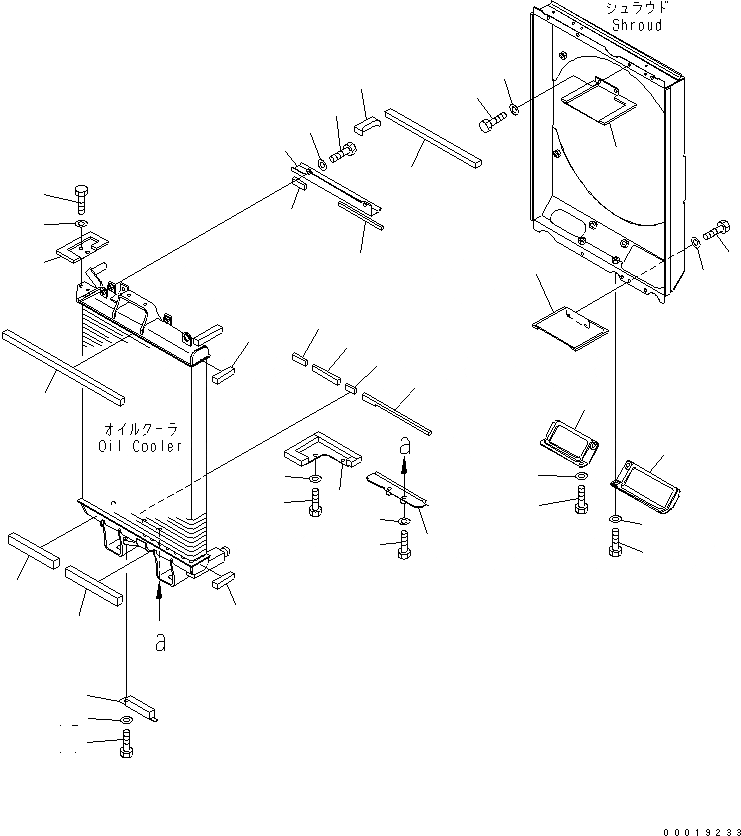 シュラウド
Shroud

オイルクーラ
Oil Cooler

a

a

00019233