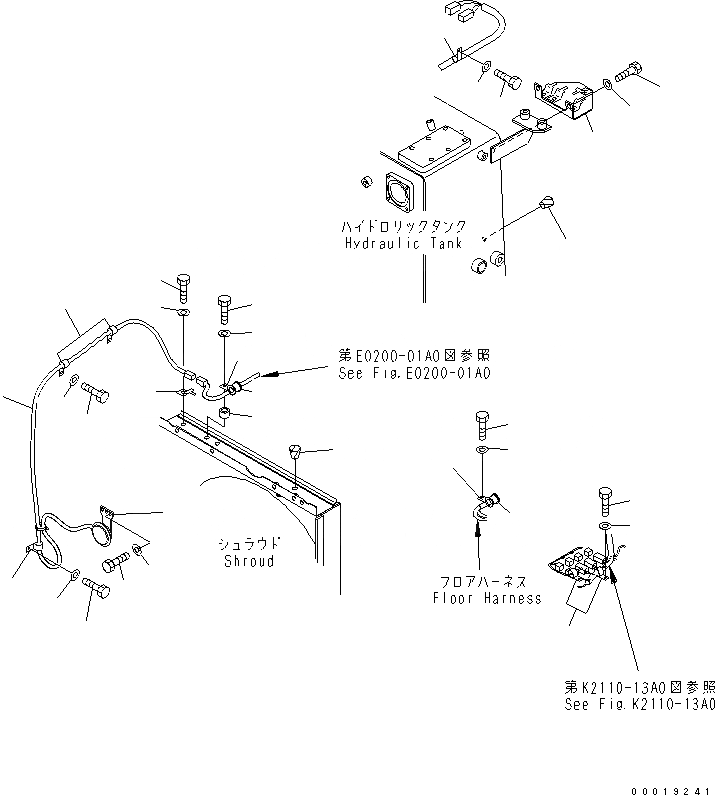 ハイドロリックタンク
Hydraulic Tank

第E0200-01A0図参照
See Fig.E0200-01A0

シュラウド
Shroud

フロアハーネス
Floor Harness

第K2110-13A0図参照
See Fig.K2110-13A0

00019241