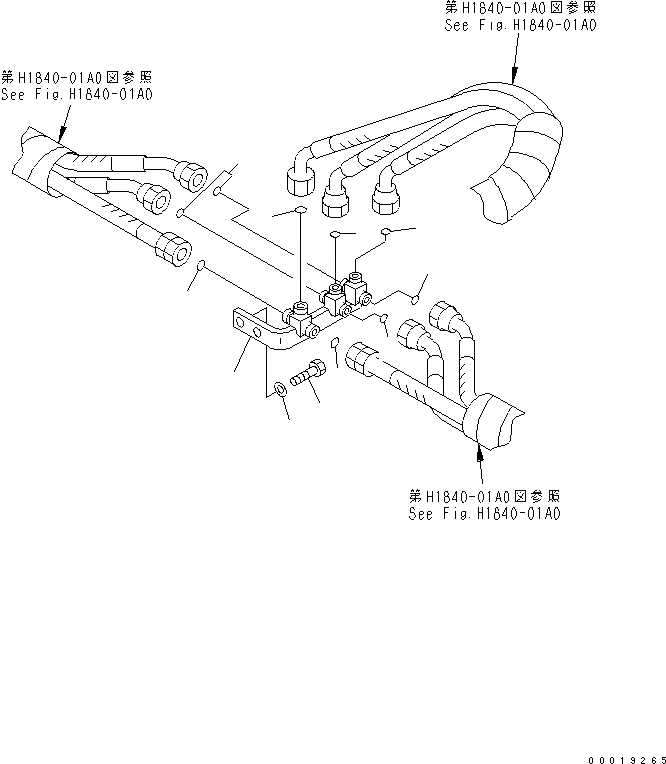 第H1840-01A0図参照
See Fig.H1840-01A0

第H1840-01A0図参照
See Fig.H1840-01A0

第H1840-01A0図参照
See Fig.H1840-01A0

00019265