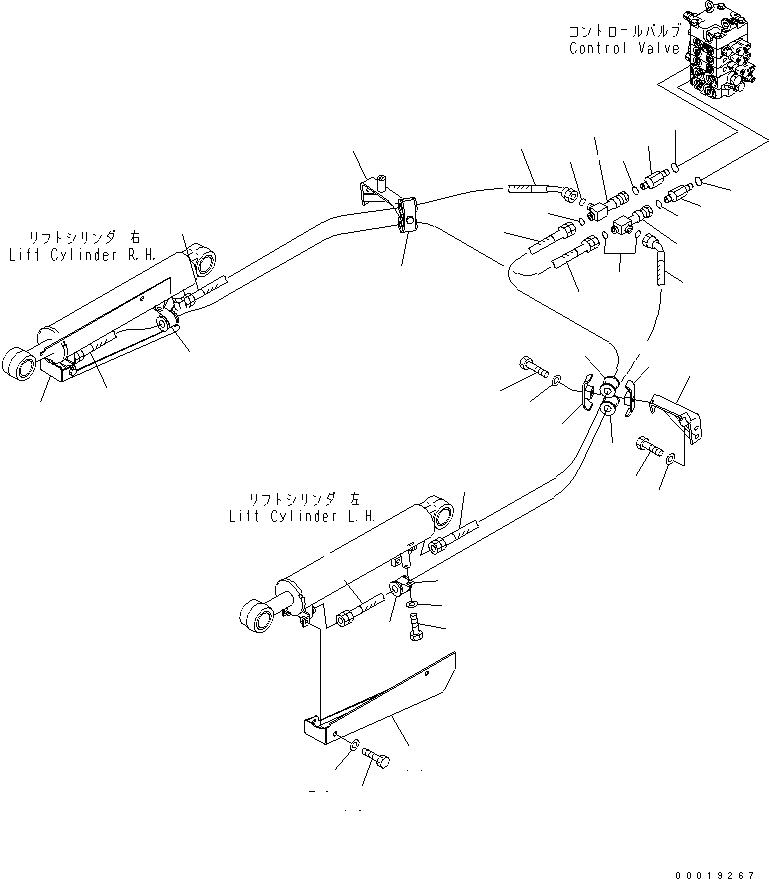 コントロールバルブ
Control Valve

リフトシリンダ 右
Lift Cylinder R.H.

リフトシリンダ 左
Lift Cylinder L.H.

00019267