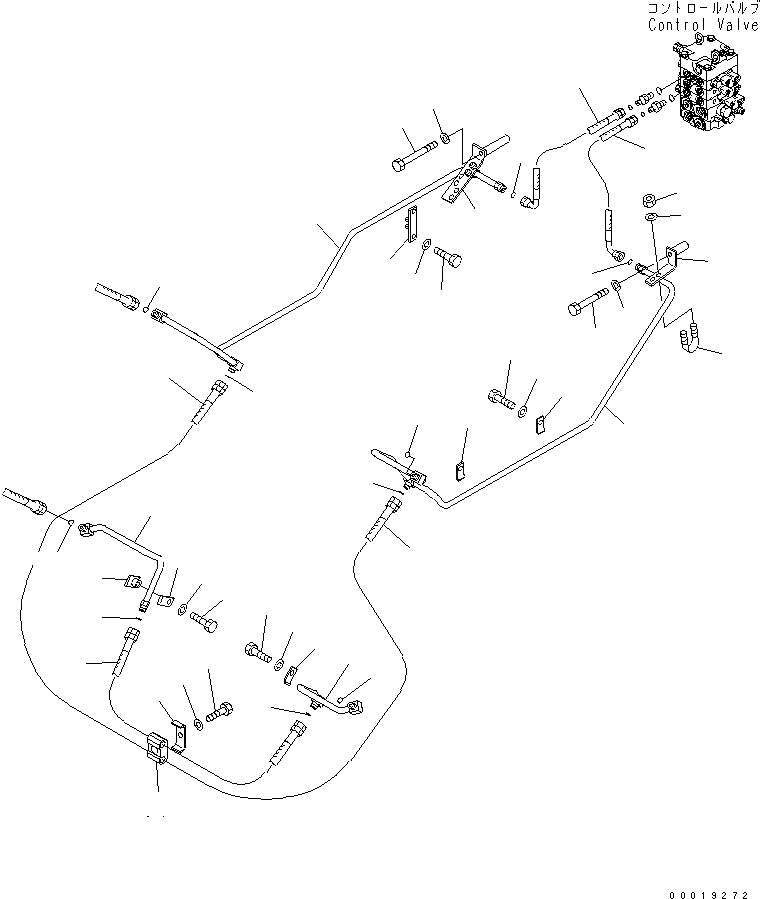 コントロールバルブ
Control Valve

00019272