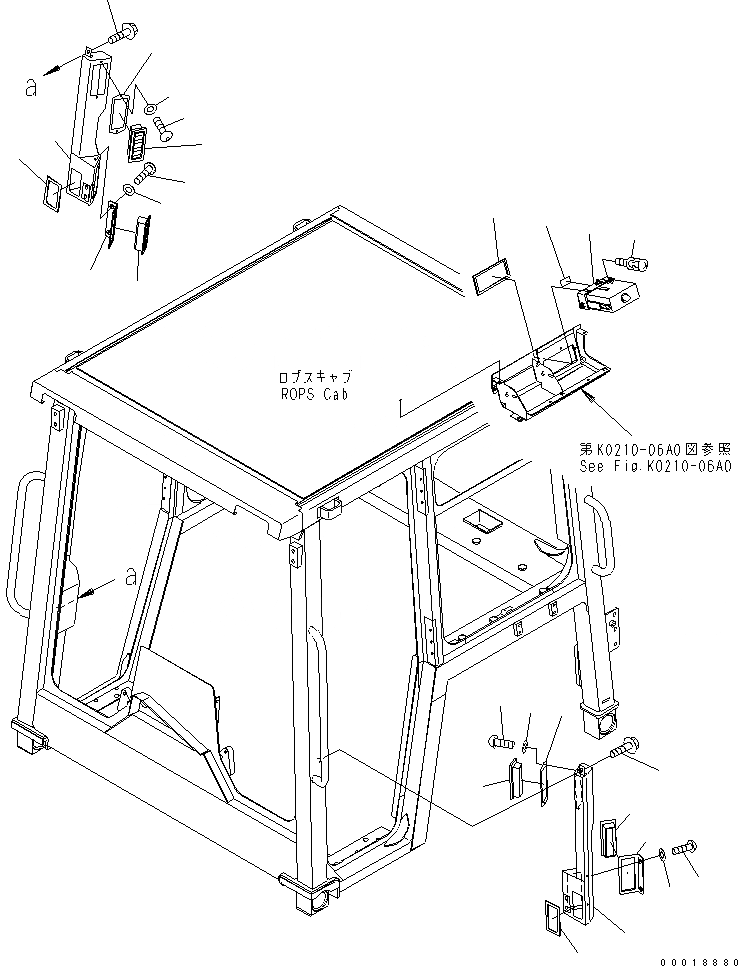 a

ロプスキャブ
ROPS Cab

第K0210-06A0図参照
See Fig.K0210-06A0

a

00018880