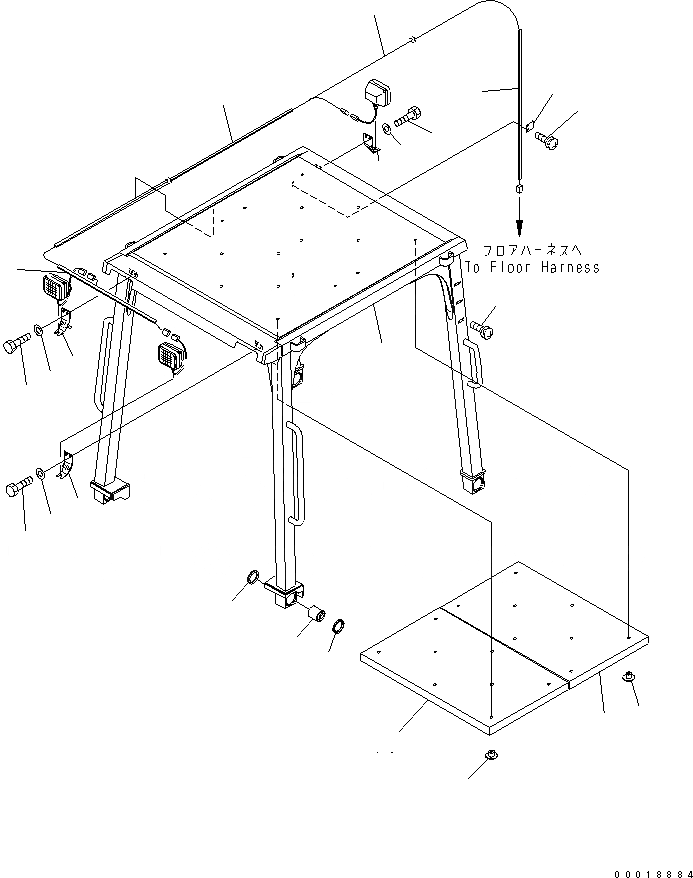 フロアハーネスへ
To Floor Harness

00018884