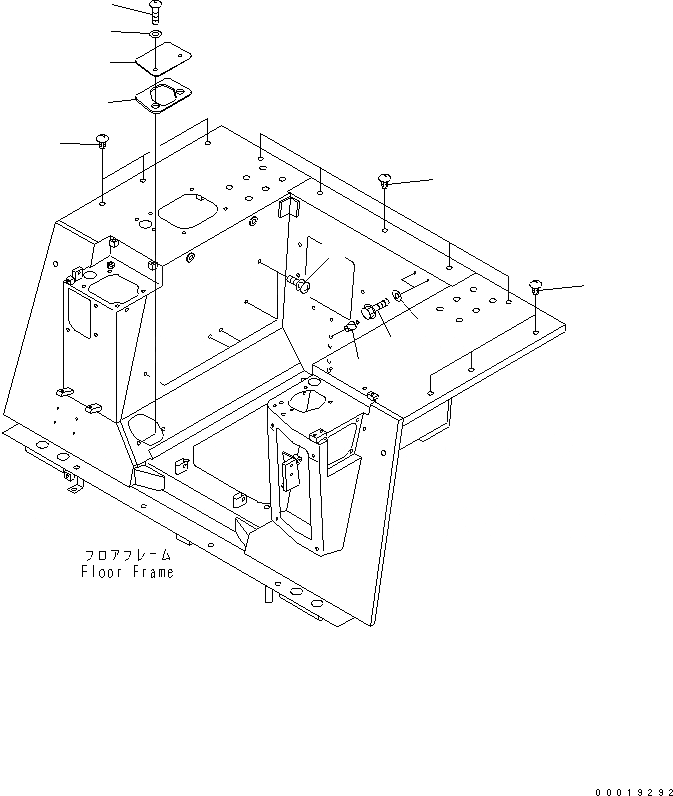 フロアフレーム
Floor Frame

00019292