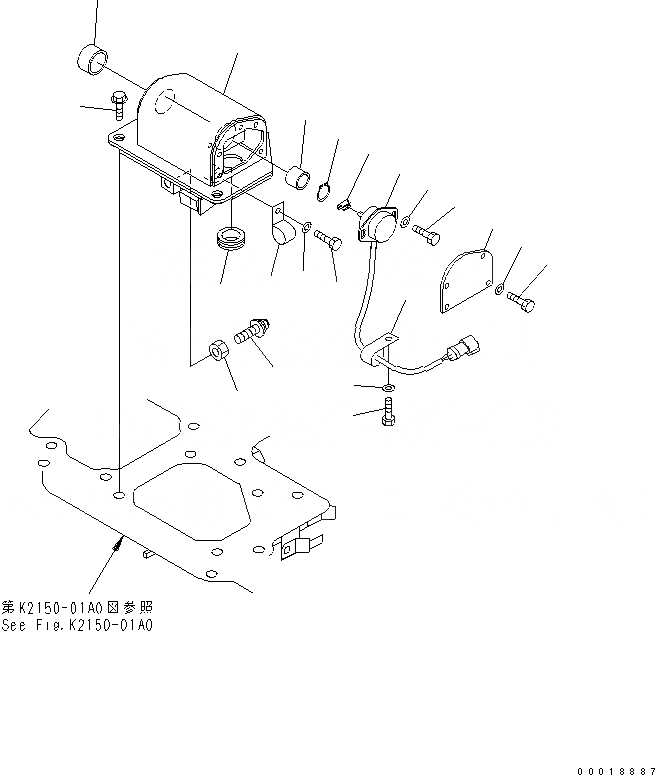 第K2150-01A0図参照
See Fig.K2150-01A0

00018887