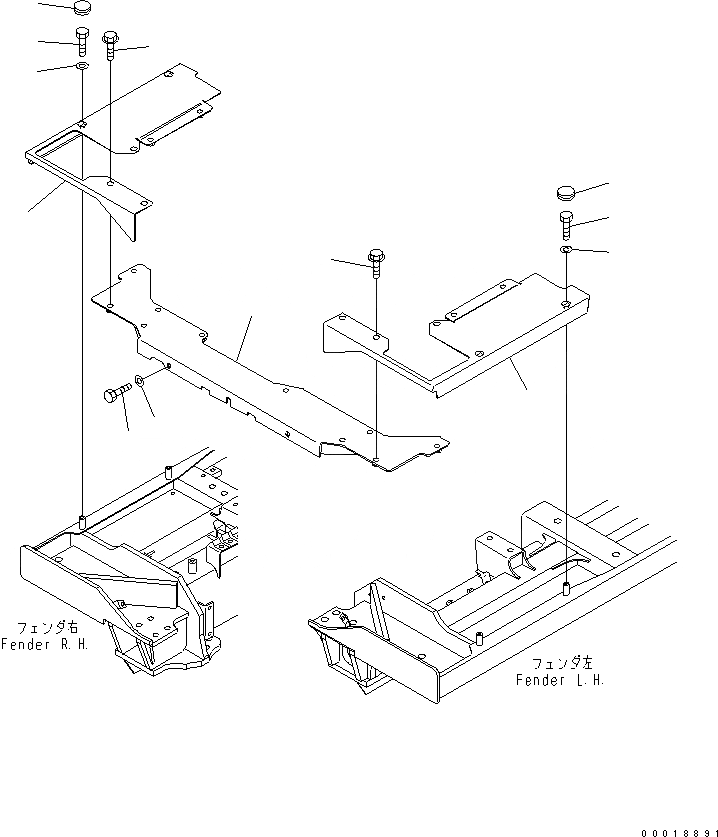 フェンダ右
Fender R.H.

フェンダ左
Fender L.H.

00018891