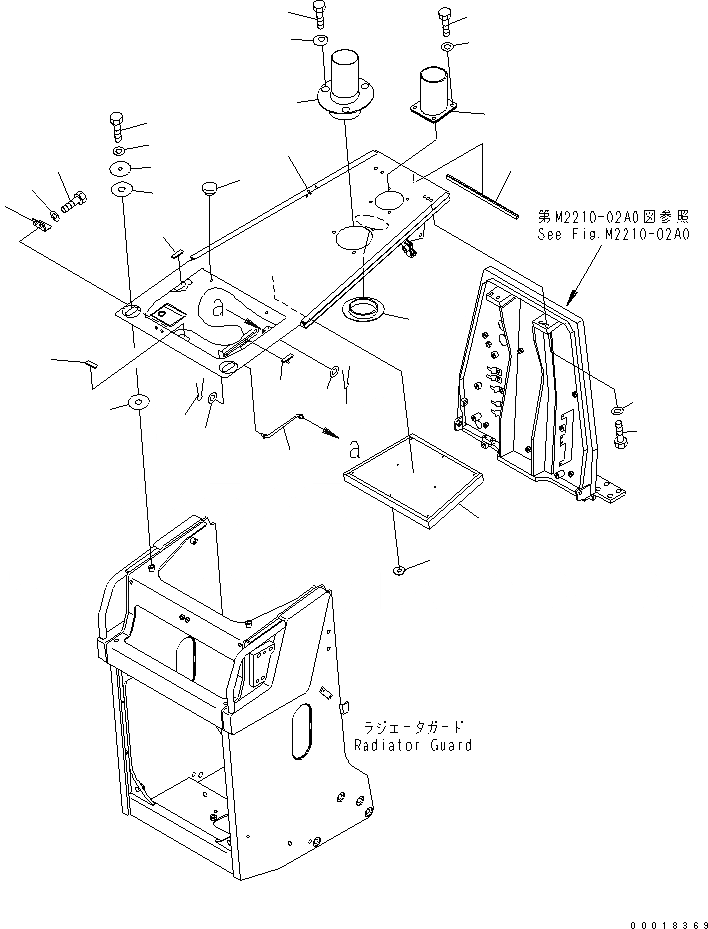 第M2210-02A0図参照
See Fig.M2210-02A0

a

a

ラジエータガード
Radiator Guard

00018369