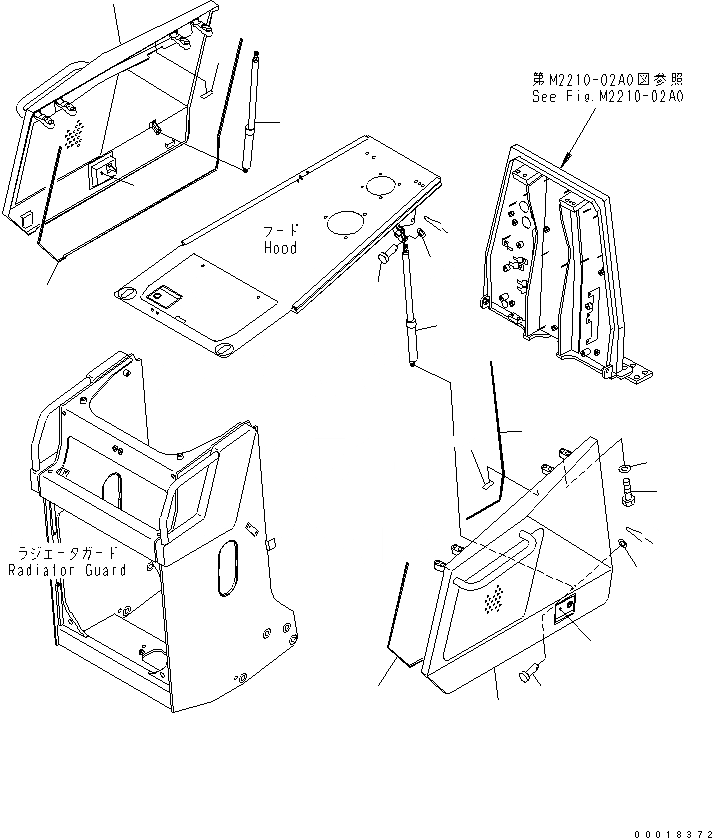 第M2210-02A0図参照
See Fig.M2210-02A0

フード
Hood

ラジエータガード
Radiator Guard

00018372