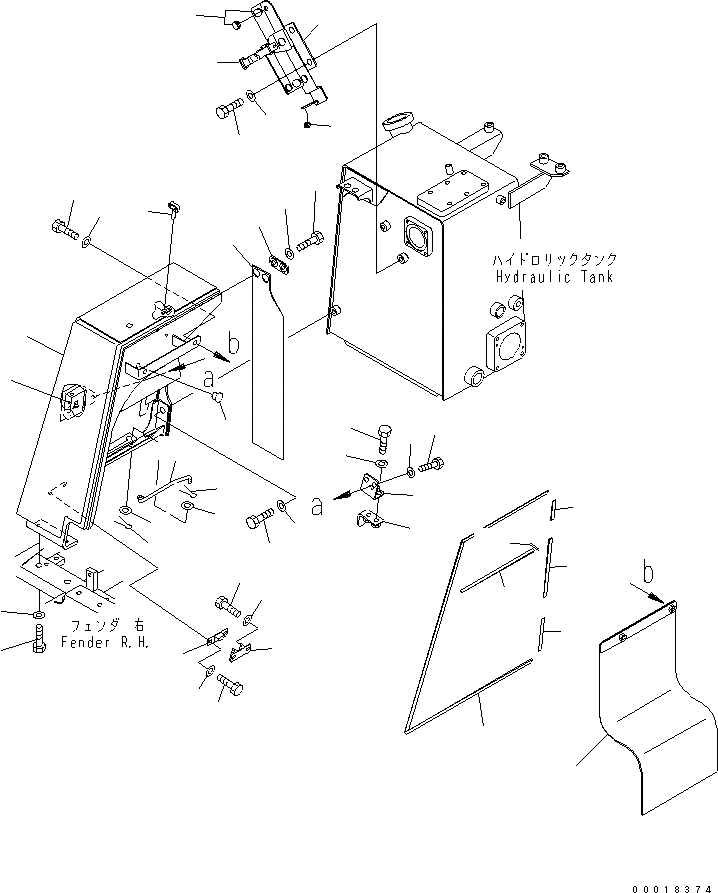 ハイドロリックタンク
Hydraulic Tank

b
a
a
b

フェンダ 右
Fender R.H.

00018374