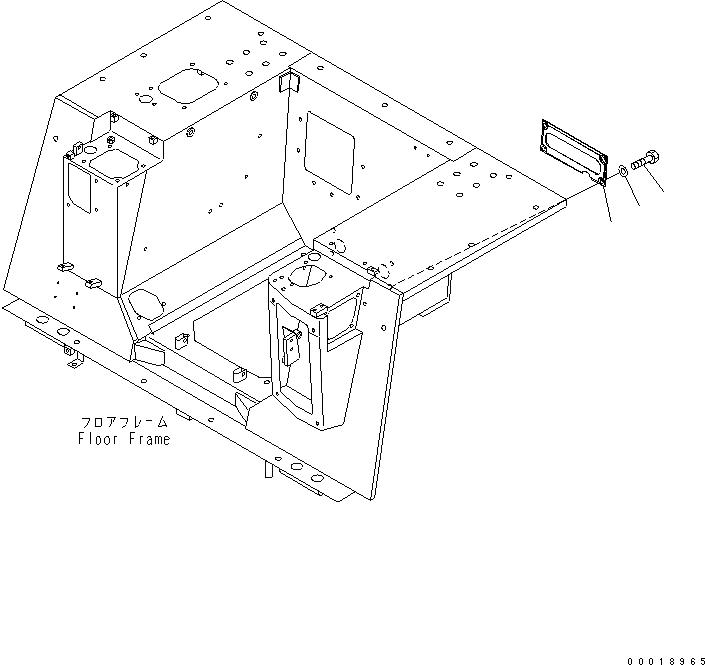 フロアフレーム
Floor Frame

00018965