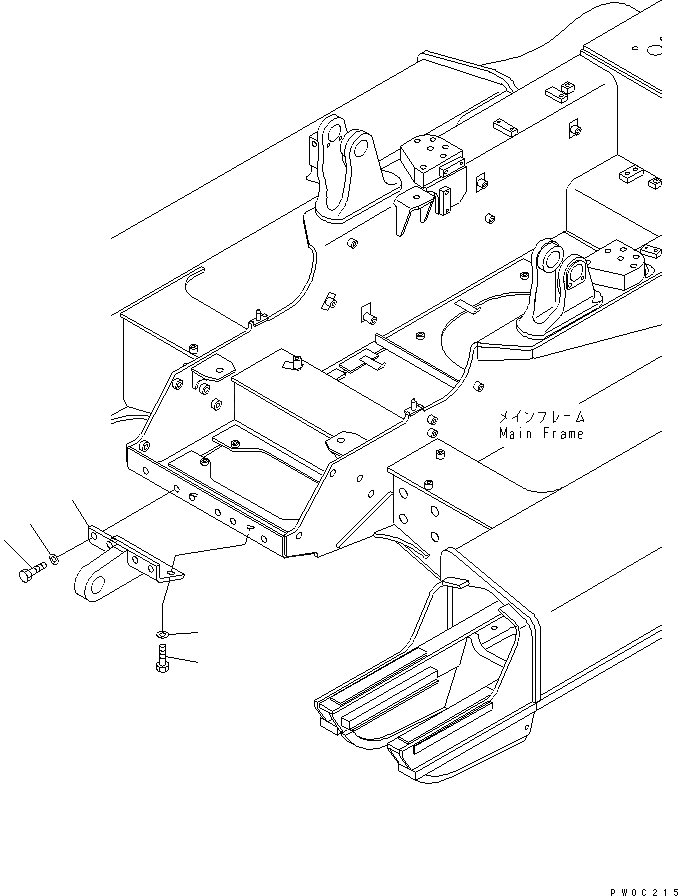 メインフレーム
Main Frame

PW0C215