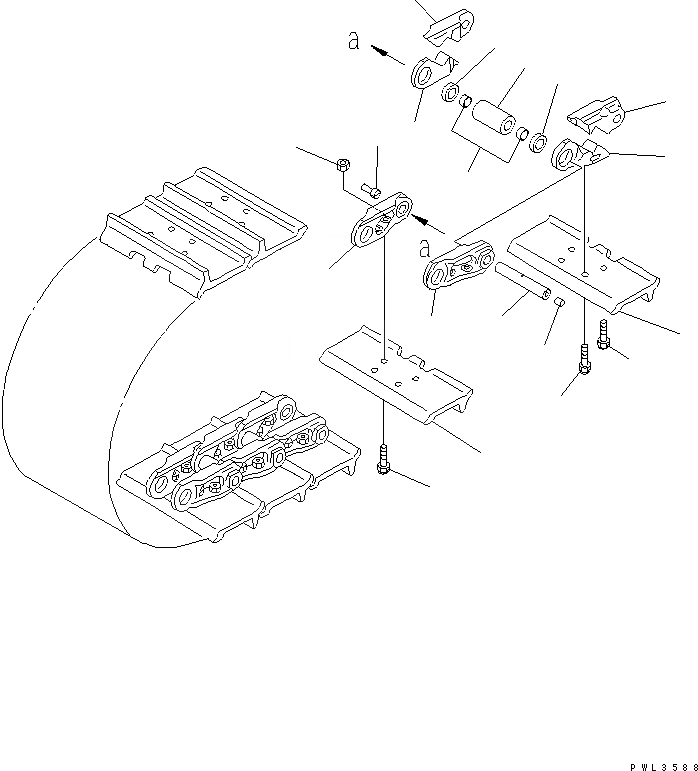 a

a

PWL3588