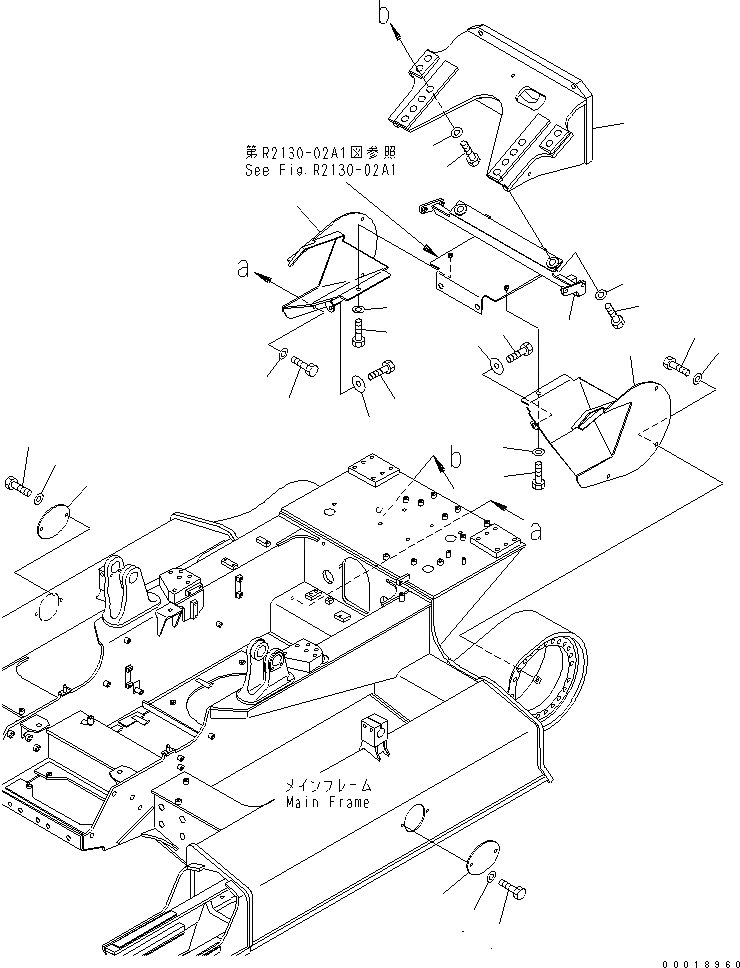 b

第R2130-02A1図参照
See Fig. R2130-02A1

a

b

a

メインフレーム
Main Frame

00018960