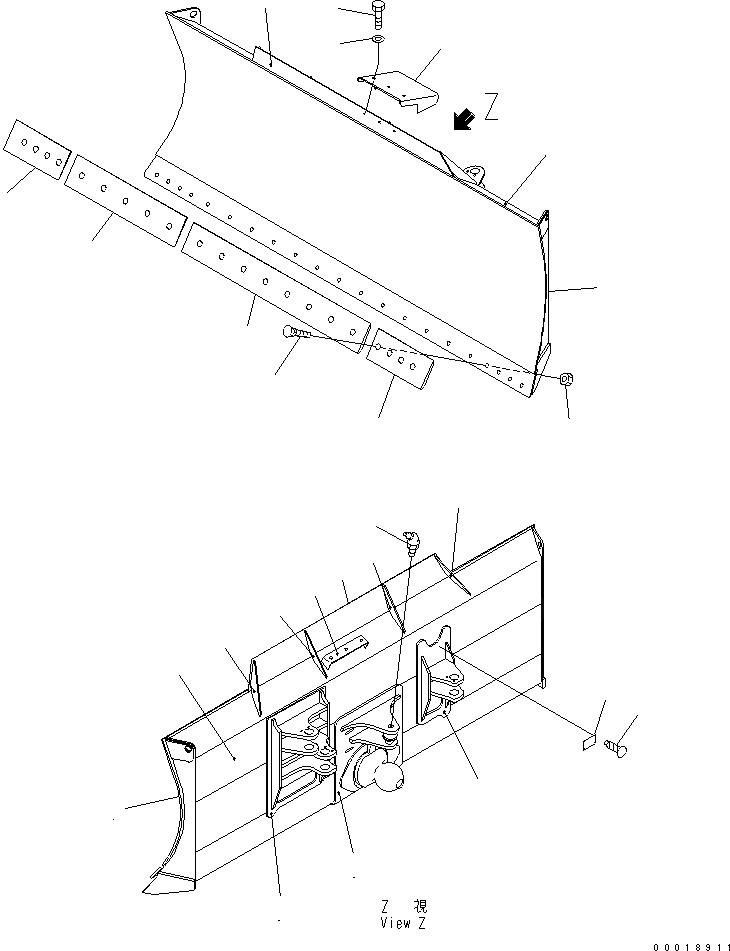 Z

Z 視
View Z

00018911