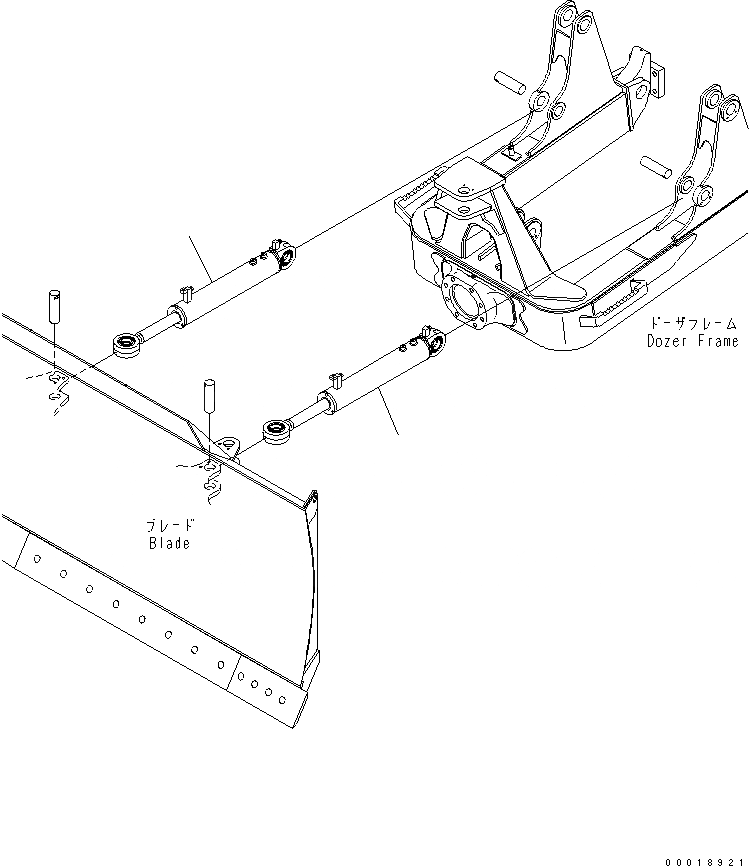 ドーザフレーム
Dozer Frame

ブレード
Blade

00018921