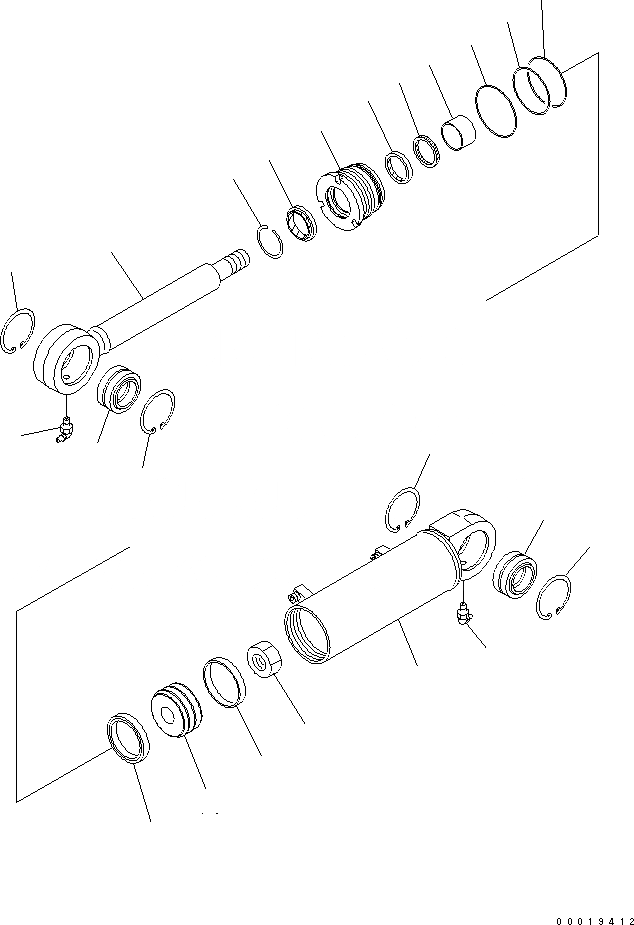 00019412