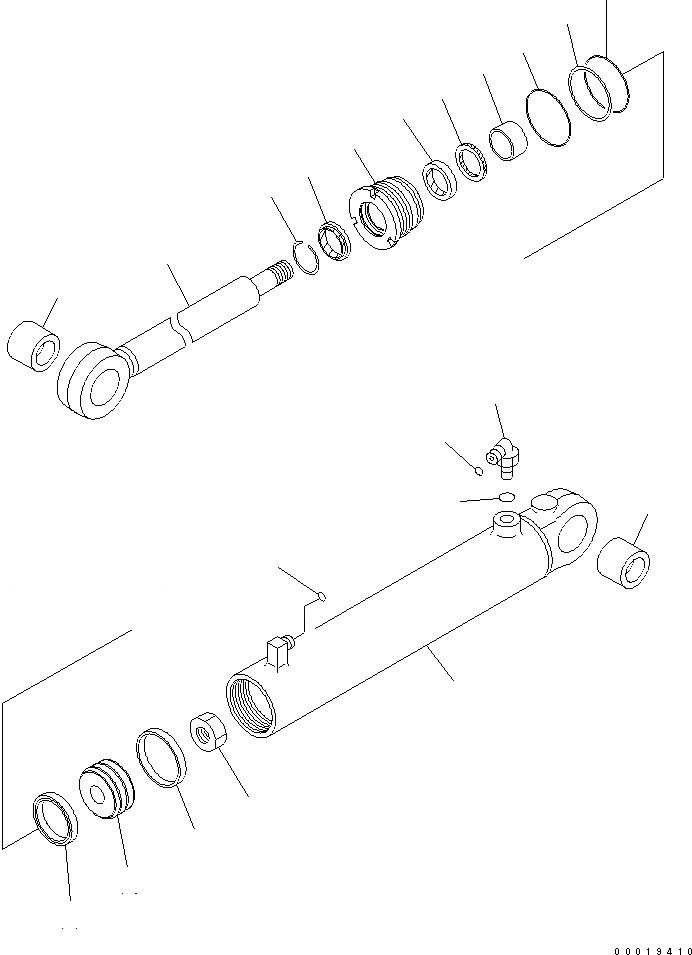 00019410