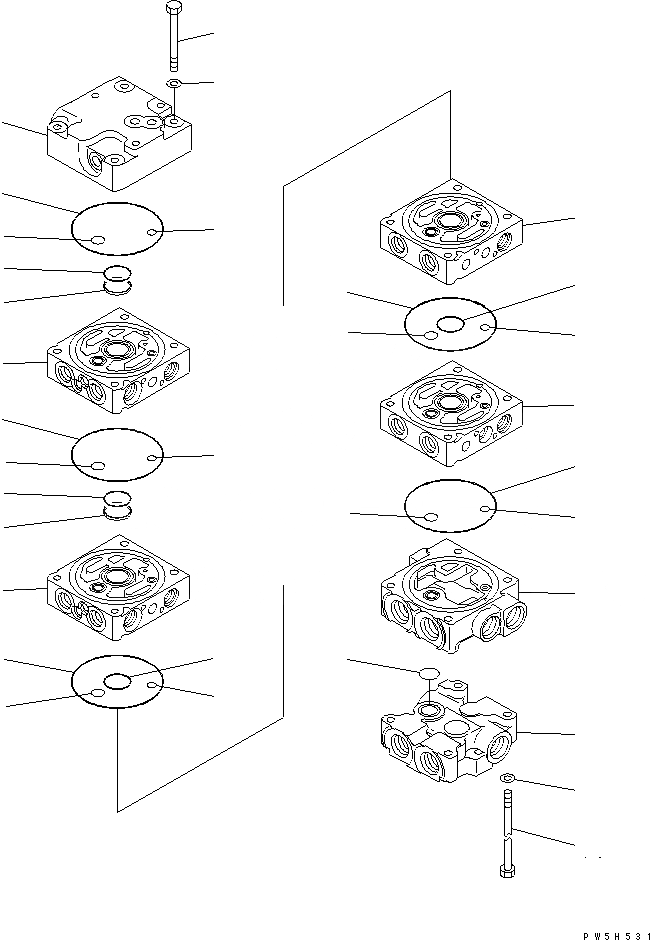 PW5H531