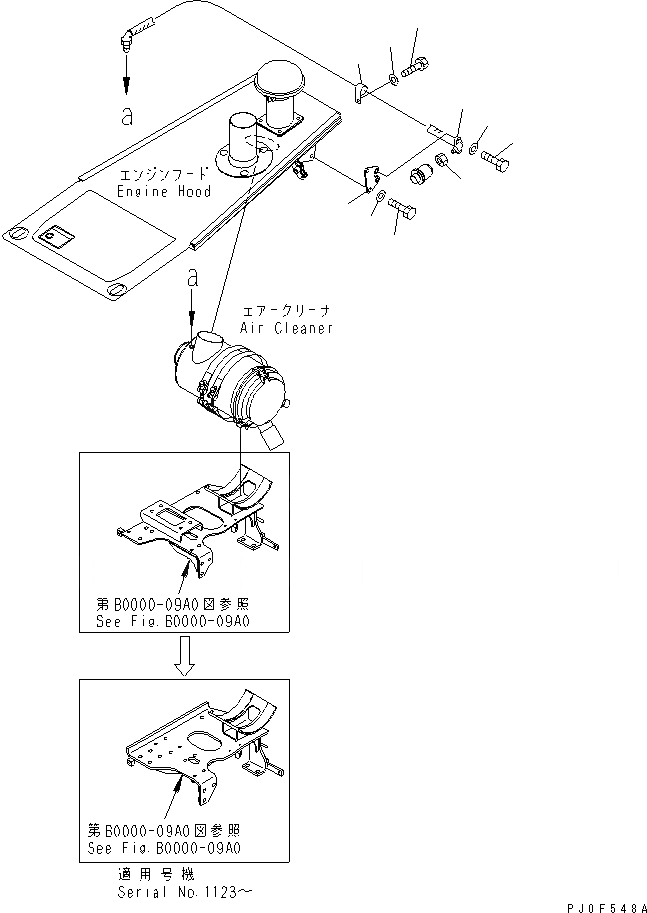 a

エンジンフード
Engine Hood

a

エアークリーナ
Air Cleaner

第B0000-09A0図参照
See Fig.B0000-09A0

第B0000-09A0図参照
See Fig.B0000-09A0

適用号機
Serial No.1123～

PJ0F548A