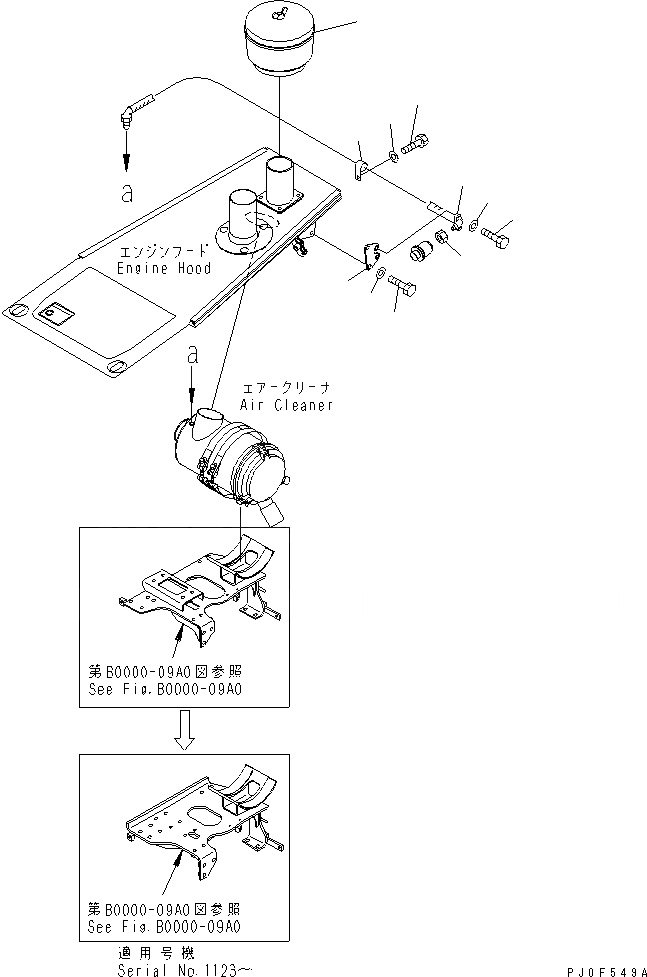 a

エンジンフード
Engine Hood

a

エアークリーナ
Air Cleaner

第B0000-09A0図参照
See Fig.B0000-09A0

第B0000-09A0図参照
See Fig.B0000-09A0

適用号機
Serial No.1123~

PJ0F549A