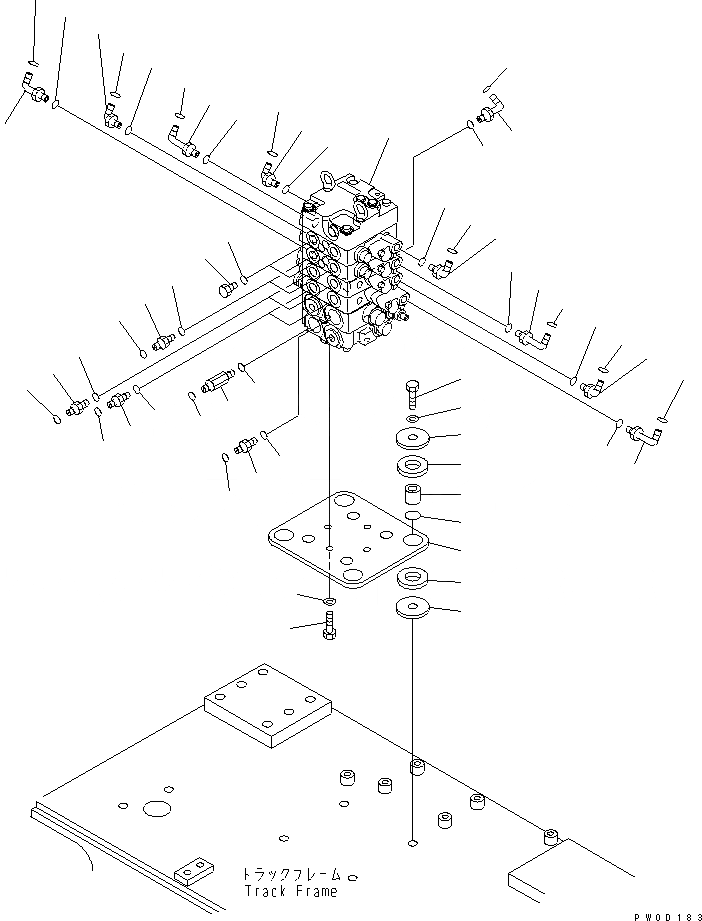 トラックフレーム
Track Frame

PW0D183