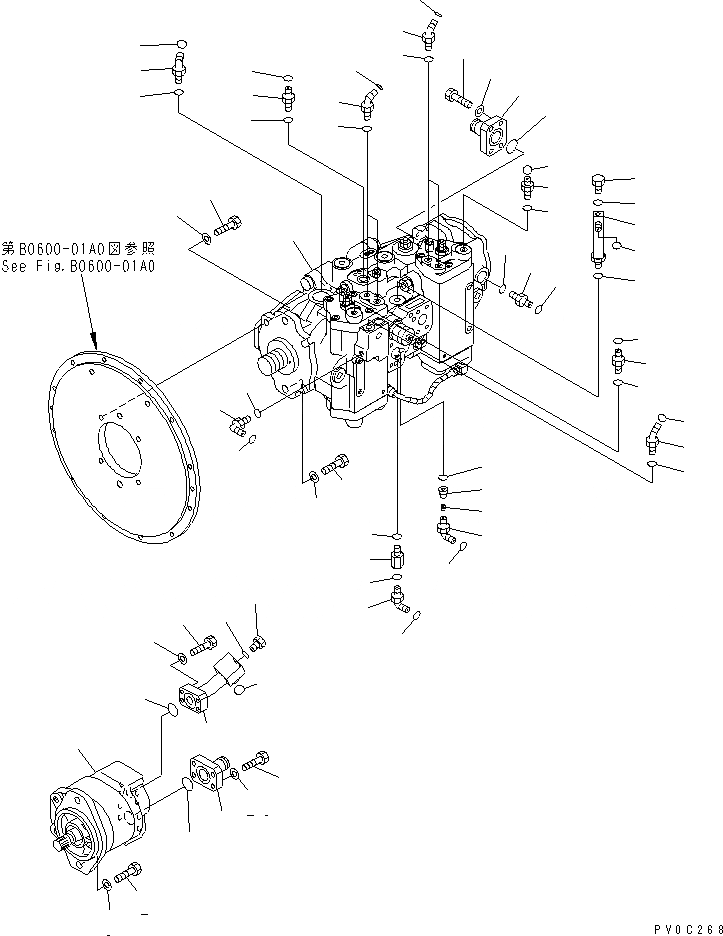 第B0600-01A0図参照
See Fig.B0600-01A0

PV0C268