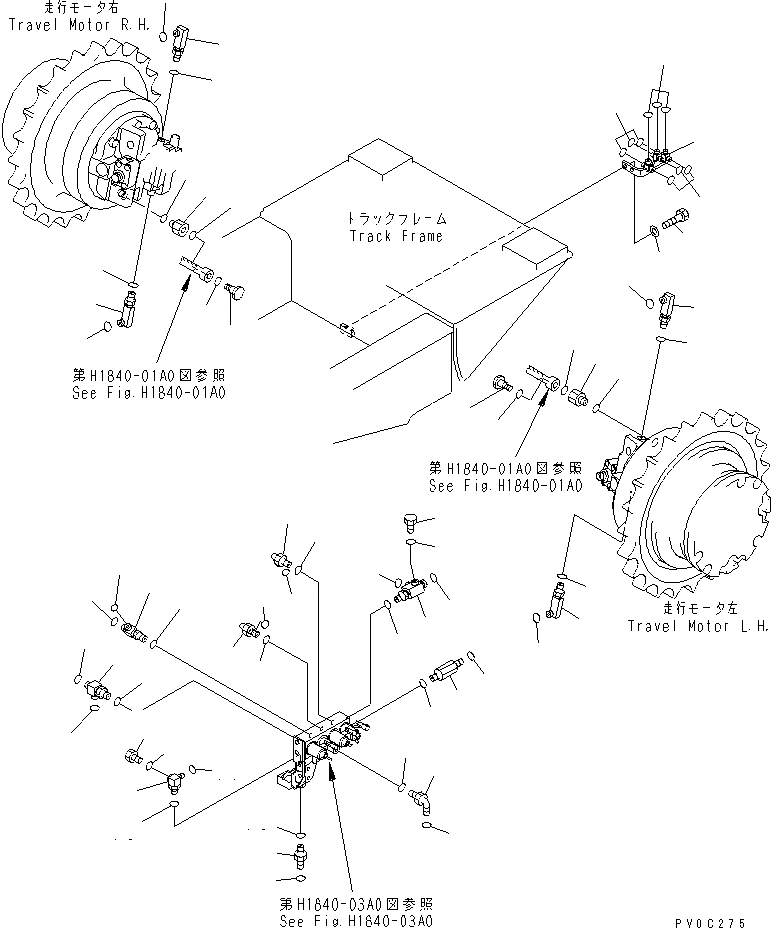 走行モータ右
Travel Motor R.H.

トラックフレーム
Track Frame

第H1840-01A0図参照
See Fig.H1840-01A0

第H1840-01A0図参照
See Fig.H1840-01A0

走行モータ左
Travel Motor L.H.

第H1840-03A0図参照
See Fig.H1840-03A0

PV0C275