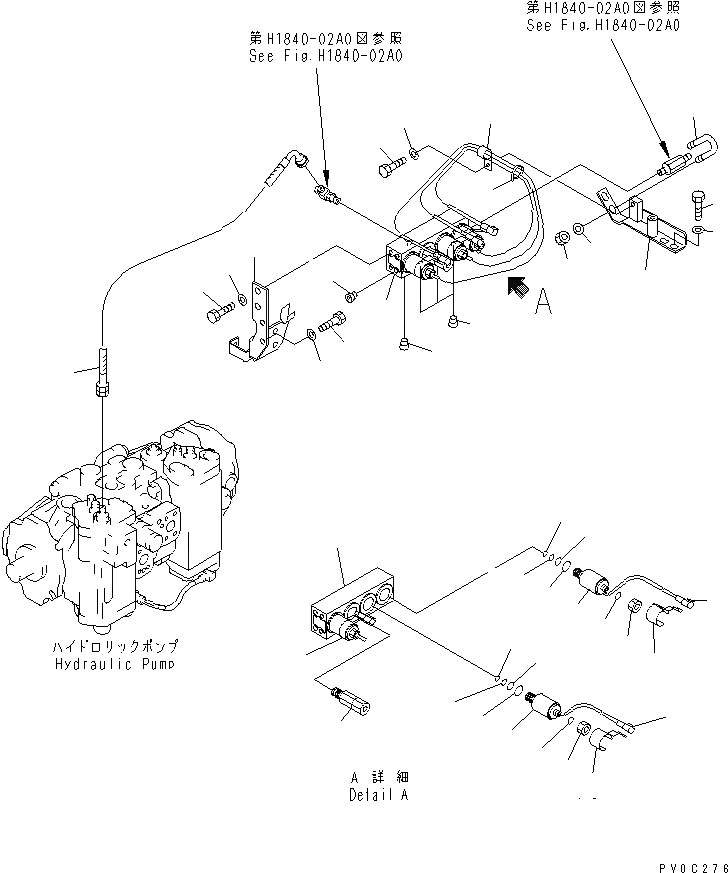 第H1840-02A0図参照
See Fig.H1840-02A0

第H1840-02A0図参照
See Fig.H1840-02A0

A

ハイドロリックポンプ
Hydraulic Pump

A 詳細
Detail A

PV0C276