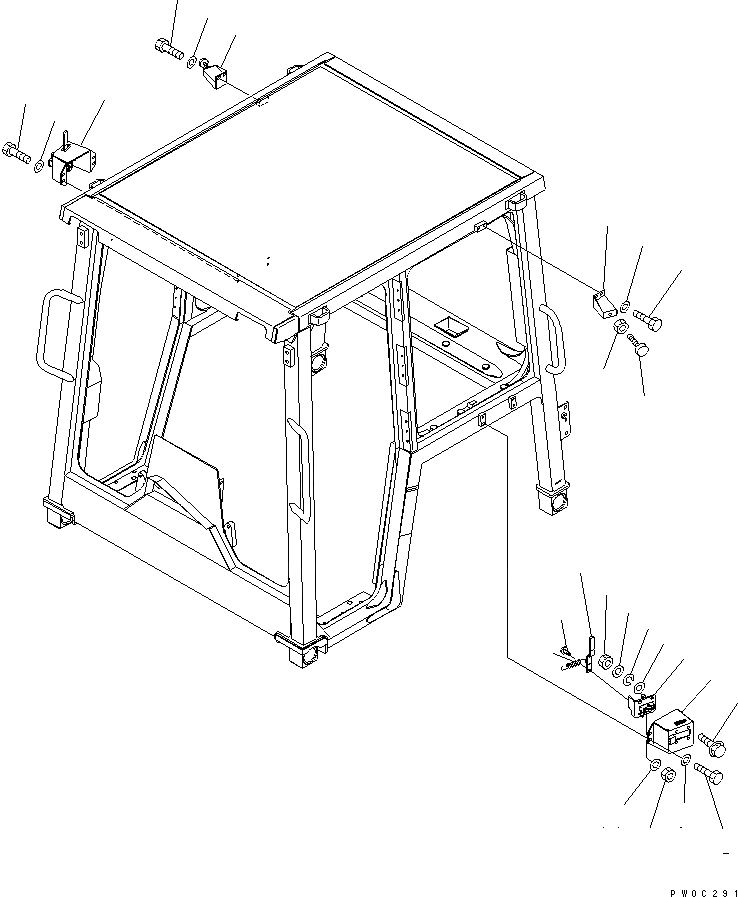 PW0C291