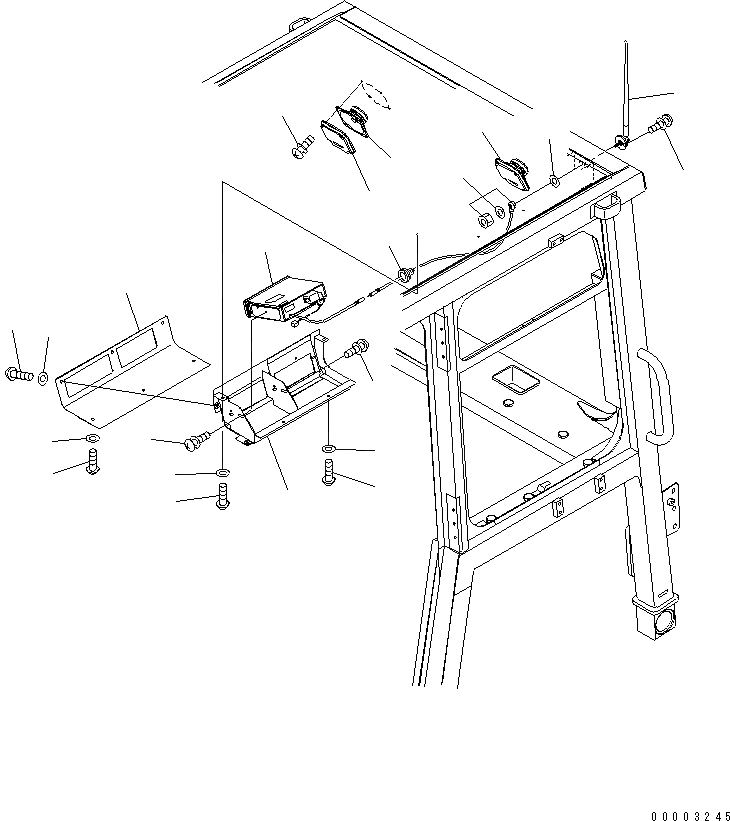 00003245