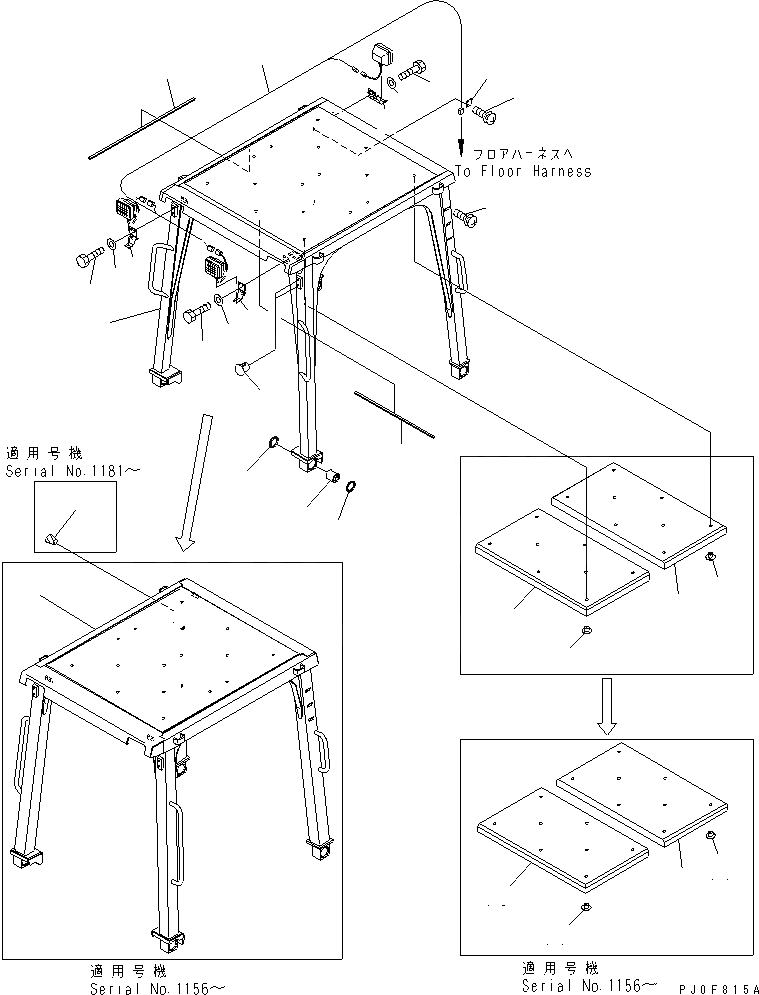 フロアハーネスへ
To Floor Harness

適用号機
Serial No.1181～

適用号機
Serial No.1156～

適用号機
Serial No.1156～

PJ0F815A