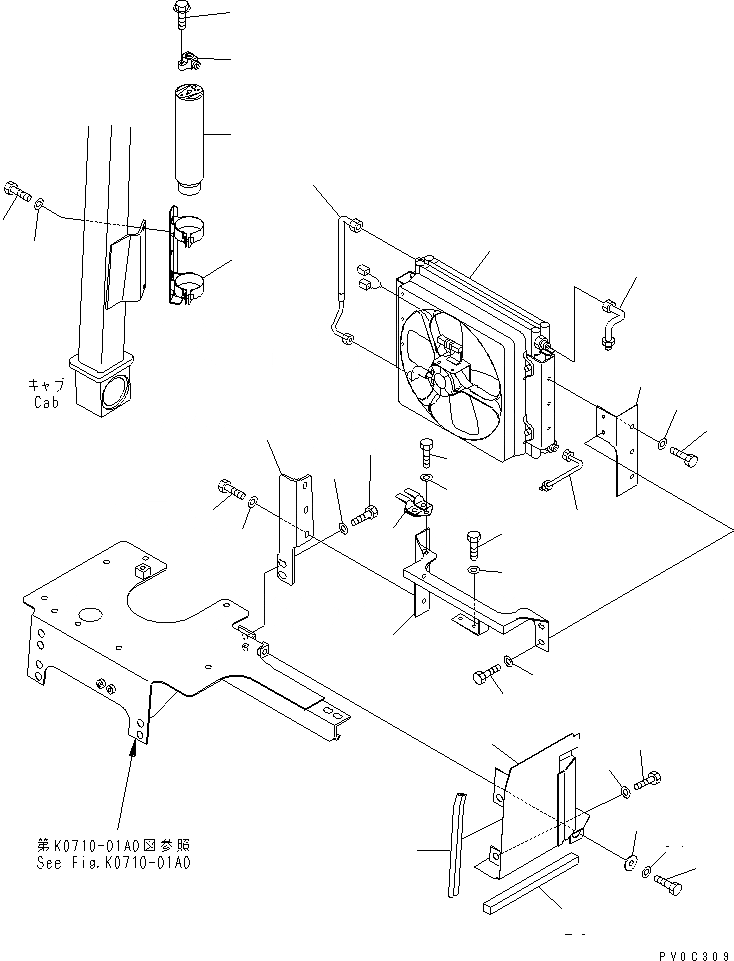 キャブ
Cab

第K0710-01A0図参照
See Fig.K0710-01A0

PV0C309