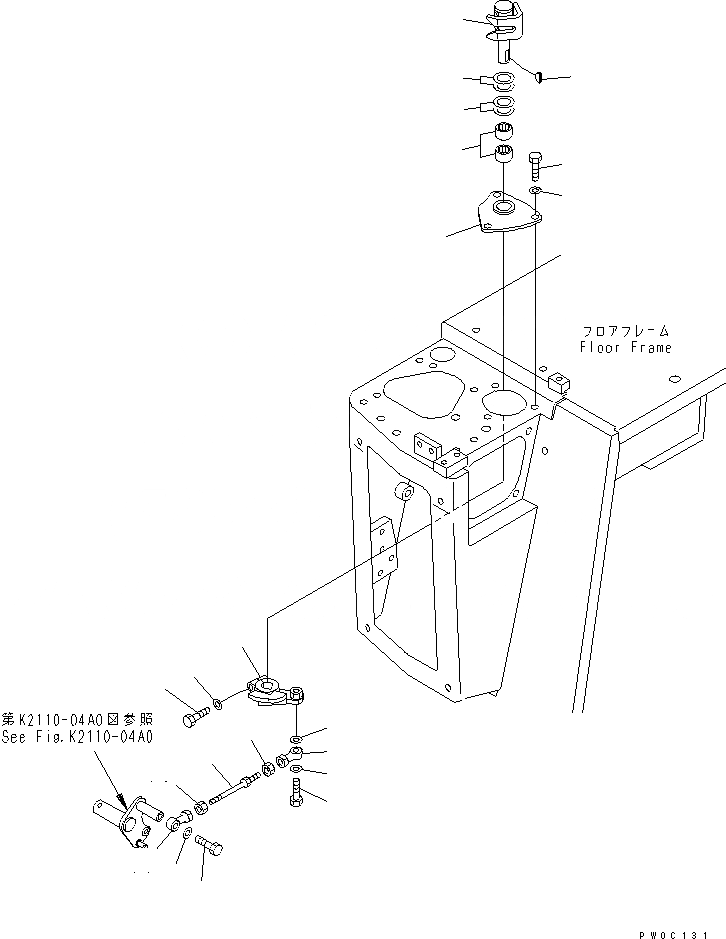 フロアフレーム
Floor Frame

第K2110-04A0図参照
See Fig.K2110-04A0

PW0C131