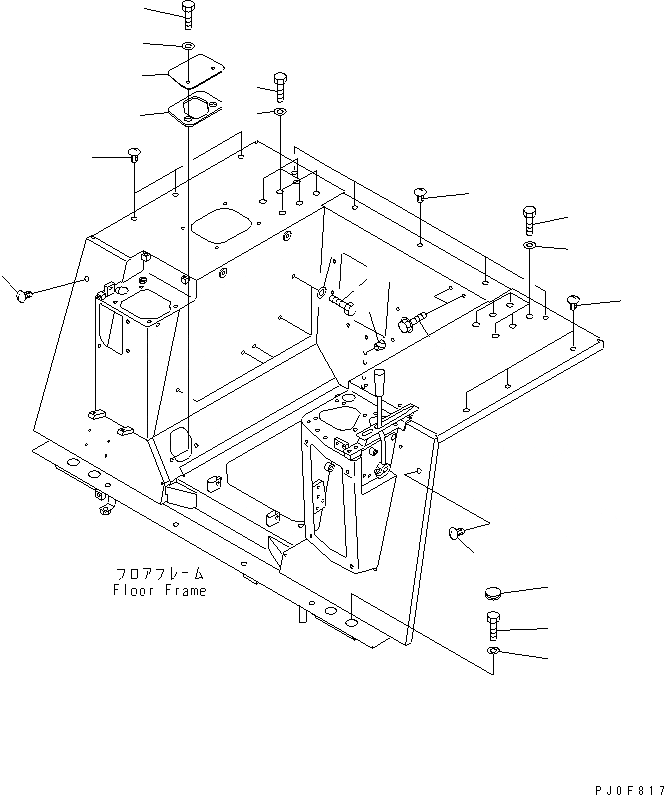 フロアフレーム
Floor Frame

PJ0F817