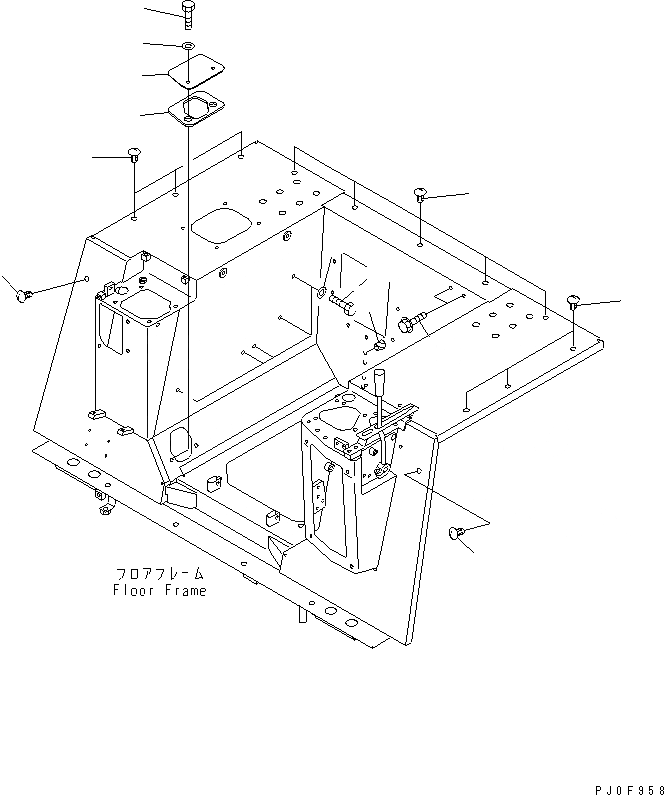 フロアフレーム
Floor Frame

PJ0F358