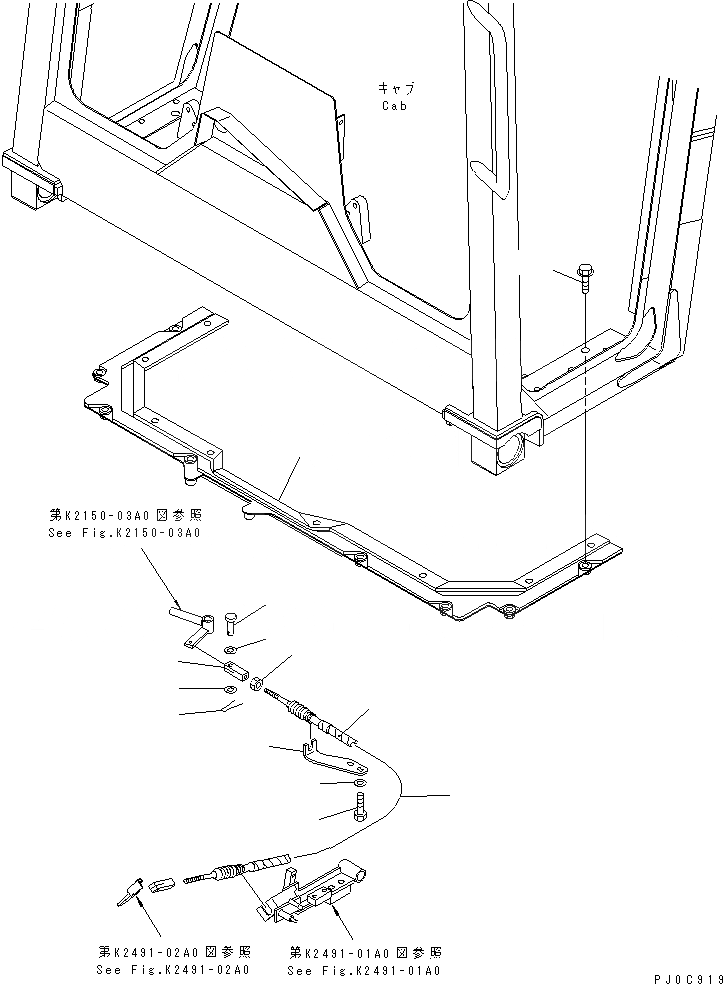 キャブ
Cab

第K2150-03A0図参照
See Fig.K2150-03A0

第K2491-02A0図参照
See Fig.K2491-02A0

第K2491-01A0図参照
See Fig.K2491-01A0

PJ0C919