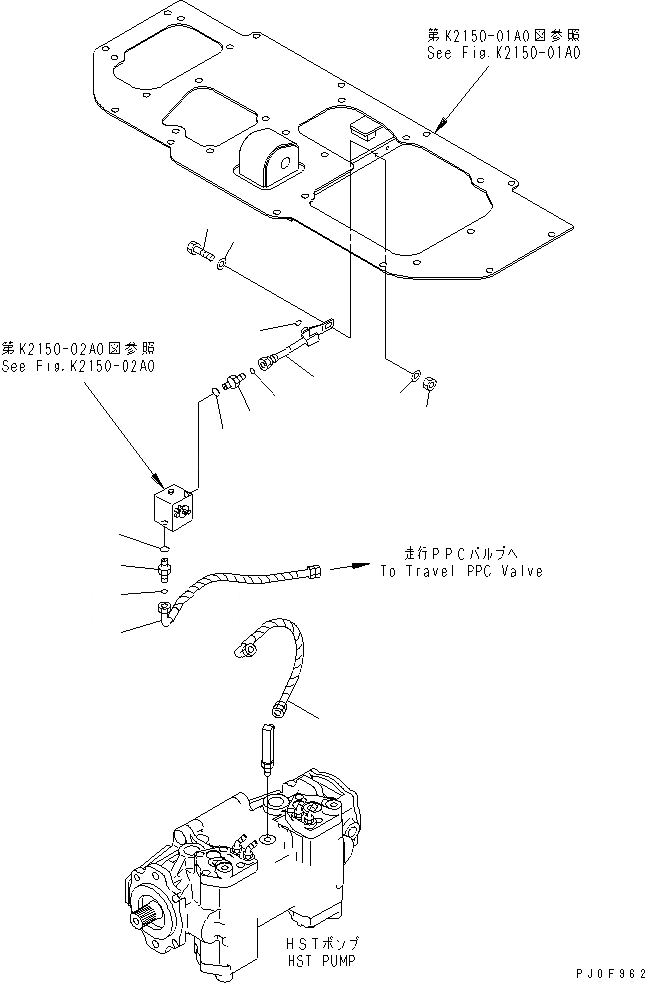 第K2150-01A0図参照
See Fig.K2150-01A0

第K2150-02A0図参照
See Fig.K2150-02A0

走行PPCバルブへ
To Travel PPC Valve

HSTポンプ
HST PUMP

PJ0F962