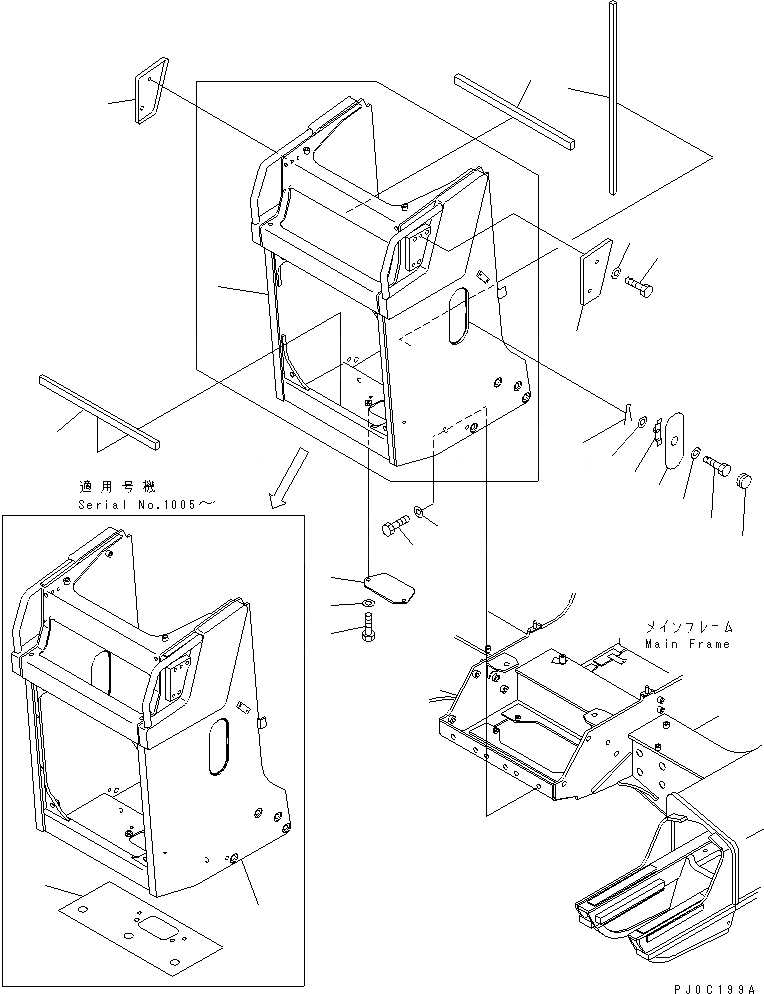 適用号機
Serial No.1005～

メインフレーム
Main Frame

PJ0C199A