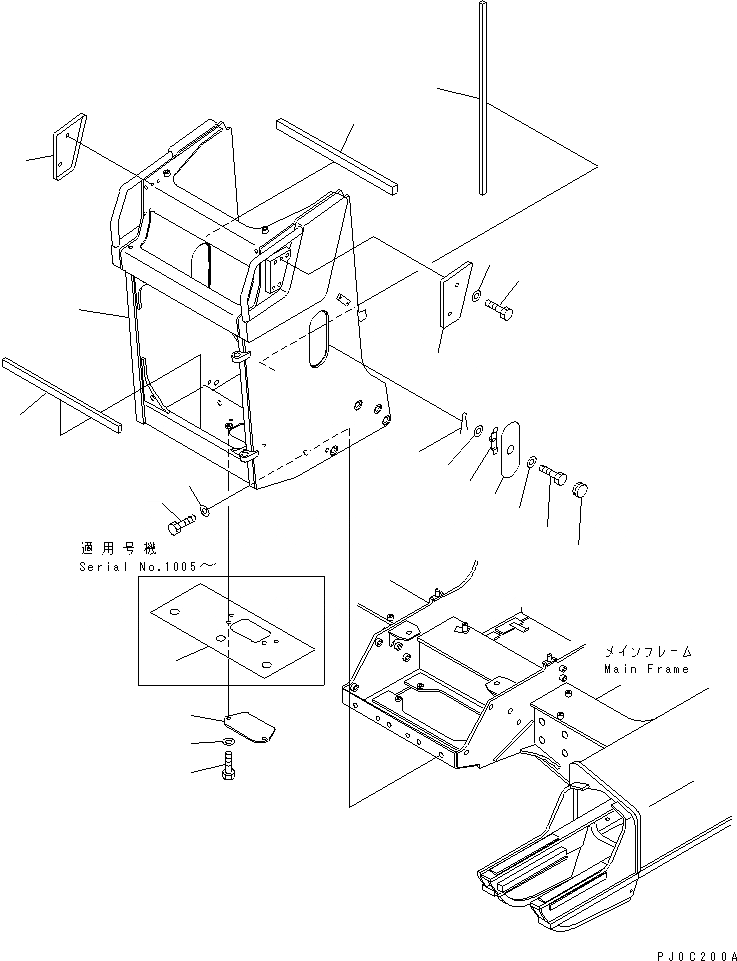 適用号機
Serial No.1005～

メインフレーム
Main Frame

PJ0C200A